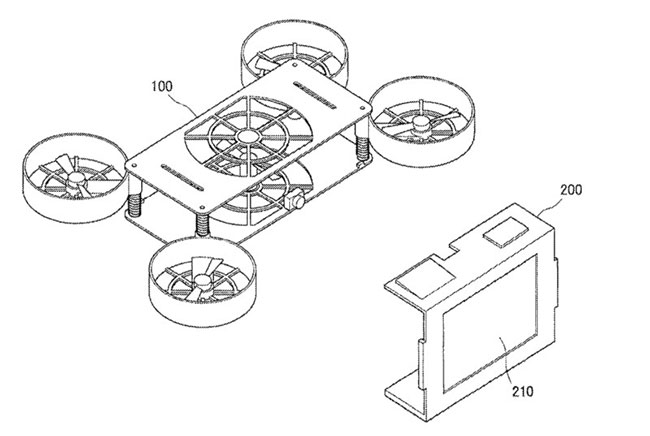 100

200

210